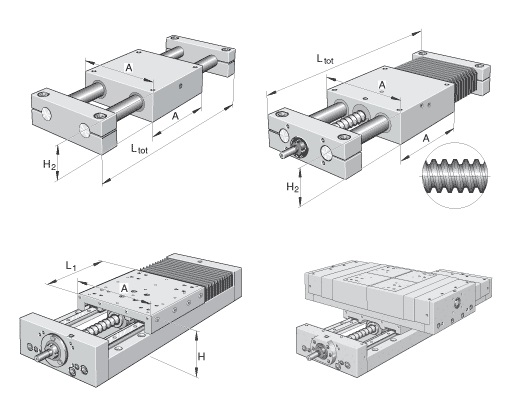 A
A
$L_{tot}$
$H_2$
$L_{tot}$
A
A
$H_2$
$L_1$
A
H